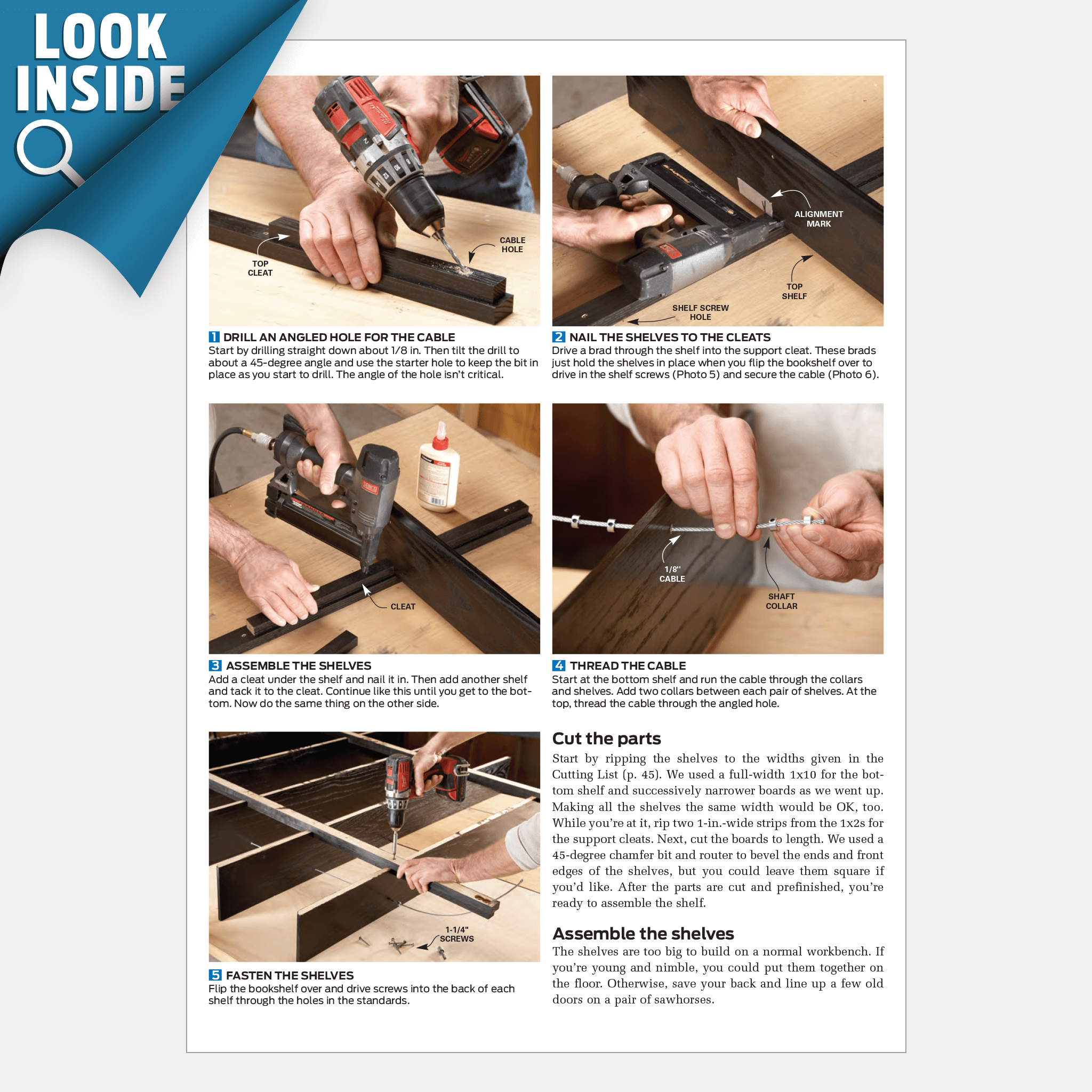 LOOK INSIDE

TOP CLEAT

CABLE HOLE

1 DRILL AN ANGLED HOLE FOR THE CABLE
Start by drilling straight down about 1/8 in. Then tilt the drill to about a 45-degree angle and use the starter hole to keep the bit in place as you start to drill. The angle of the hole isn't critical.

ALIGNMENT MARK

TOP SHELF

SHELF SCREW HOLE

2 NAIL THE SHELVES TO THE CLEATS
Drive a brad through the shelf into the support cleat. These brads just hold the shelves in place when you flip the bookshelf over to drive in the shelf screws (Photo 5) and secure the cable (Photo 6).

CLEAT

3 ASSEMBLE THE SHELVES
Add a cleat under the shelf and nail it in. Then add another shelf and tack it to the cleat. Continue like this until you get to the bottom. Now do the same thing on the other side.

1/8" CABLE

SHAFT COLLAR

4 THREAD THE CABLE
Start at the bottom shelf and run the cable through the collars and shelves. Add two collars between each pair of shelves. At the top, thread the cable through the angled hole.

1-1/4" SCREWS

5 FASTEN THE SHELVES
Flip the bookshelf over and drive screws into the back of each shelf through the holes in the standards.

Cut the parts
Start by ripping the shelves to the widths given in the Cutting List (p. 45). We used a full-width 1x10 for the bottom shelf and successively narrower boards as we went up. Making all the shelves the same width would be OK, too. While you're at it, rip two 1-in.-wide strips from the 1x2s for the support cleats. Next, cut the boards to length. We used a 45-degree chamfer bit and router to bevel the ends and front edges of the shelves, but you could leave them square if you'd like. After the parts are cut and prefinished, you're ready to assemble the shelf.

Assemble the shelves
The shelves are too big to build on a normal workbench. If you're young and nimble, you could put them together on the floor. Otherwise, save your back and line up a few old doors on a pair of sawhorses.